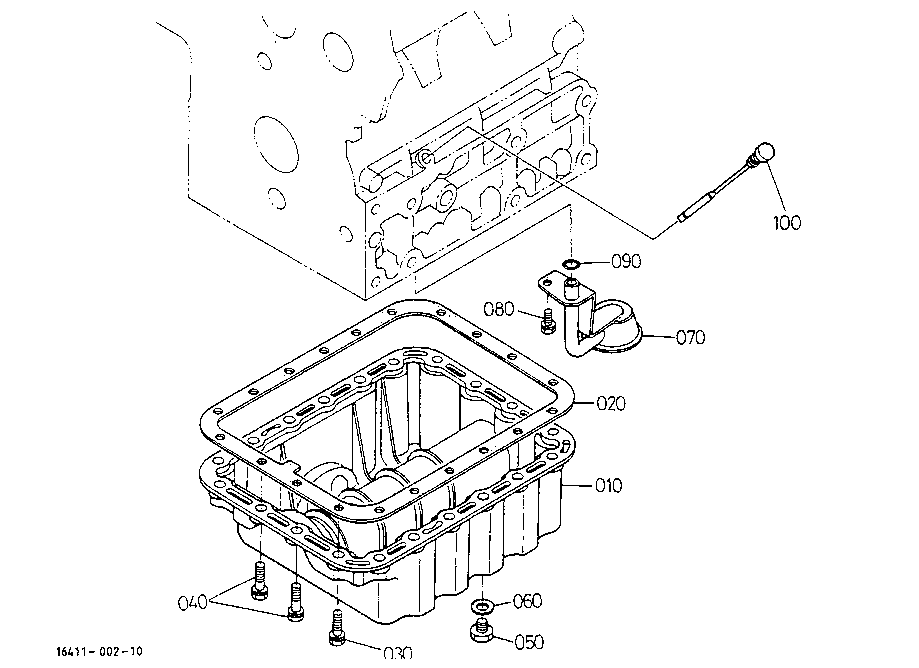 100
090
080
070
020
010
040
060
050
030
16411-002-10